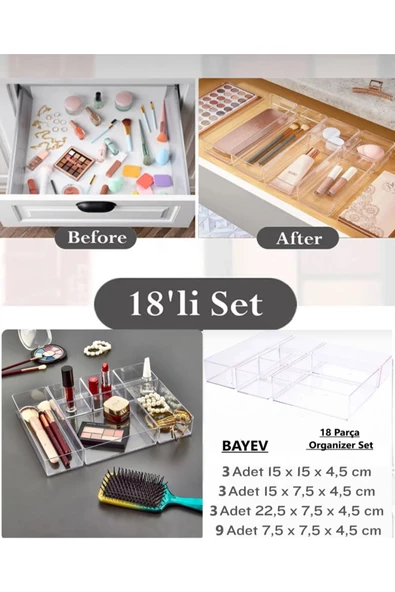 Before

After

18'li Set

BAYEV

18 Parça Organizer Set

3 Adet 15 x 15 x 4,5 cm
3 Adet 15 x 7,5 x 4,5 cm
3 Adet 22,5 x 7,5 x 4,5 cm
9 Adet 7,5 x 7,5 x 4,5 cm