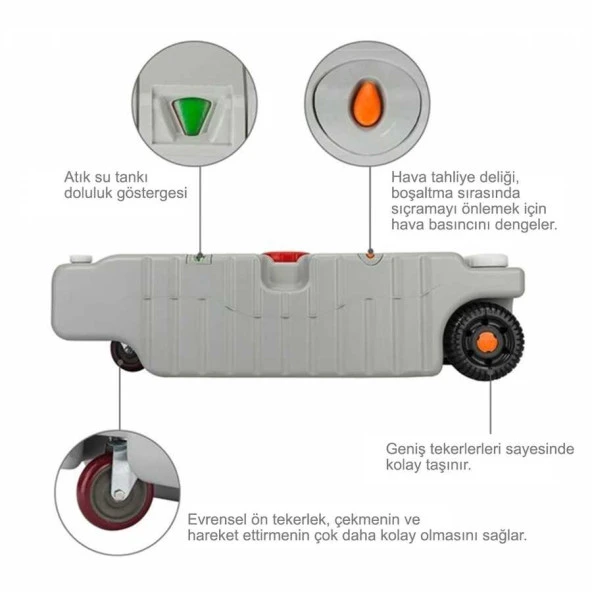 Atık su tankı doluluk göstergesi

Hava tahliye deliği, boşaltma sırasında sıçramayı önlemek için hava basıncını dengeler.

Geniş tekerlerleri sayesinde kolay taşınır.

Evrensel ön tekerlek, çekmenin ve hareket ettirmenin çok daha kolay olmasını sağlar.