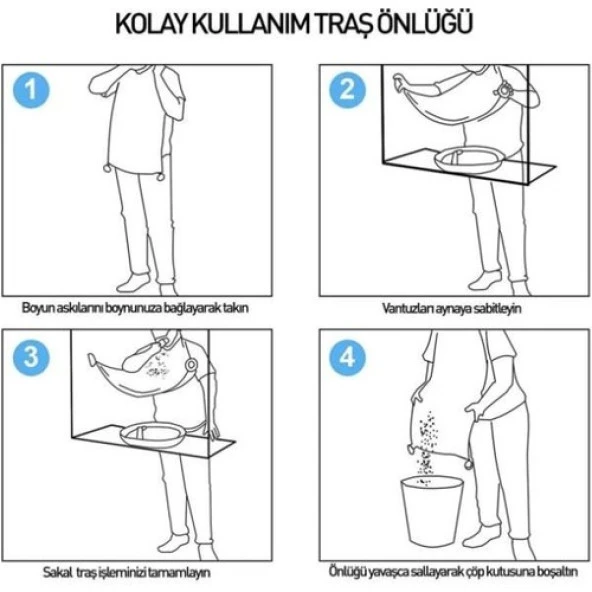 KOLAY KULLANIM TRAŞ ÖNLÜĞÜ

1

Boyun askılarını boynunuza bağlayarak takın

2

Vantuzları aynaya sabitleyin

3

Sakal traş işleminizi tamamlayın

4

Önlüğü yavaşca sallayarak çöp kutusuna boşaltın