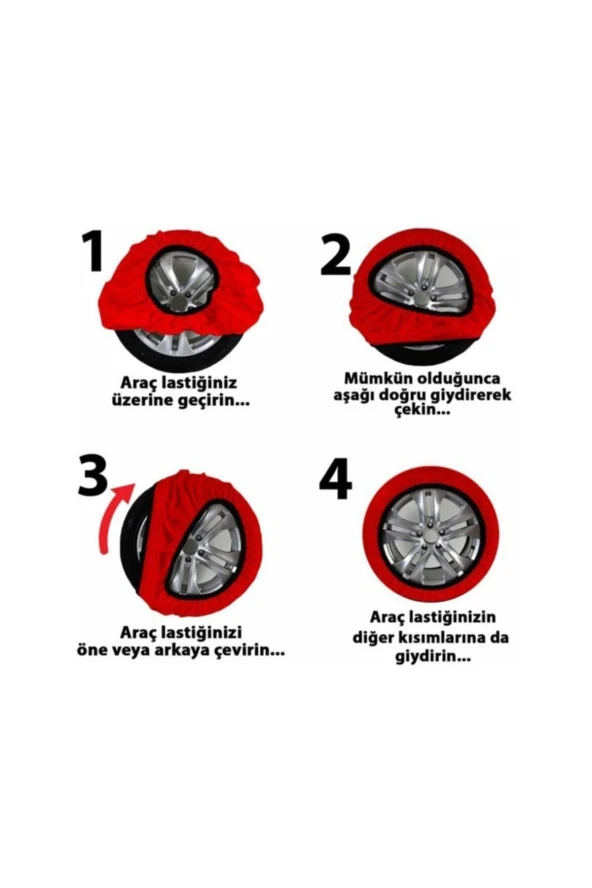 1

Araç lastiğiniz üzerine geçirin...

2

Mümkün olduğunca aşağı doğru giydirerek çekin...

3

Araç lastiğinizi öne veya arkaya çevirin...

4

Araç lastiğinizin diğer kısımlarına da giydirin...