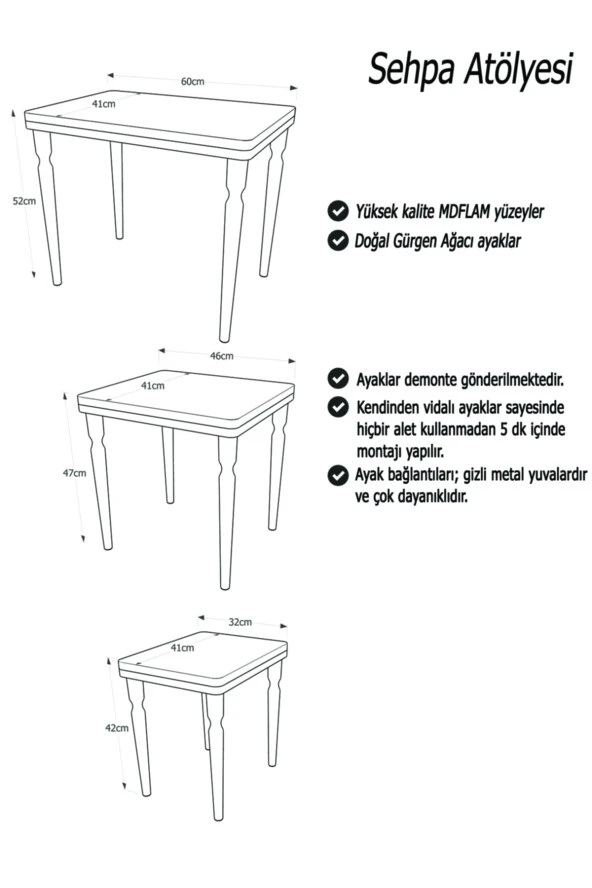 Sehpa Atölyesi

60cm
41cm
52cm

Yüksek kalite MDFLAM yüzeyler
Doğal Gürgen Ağacı ayaklar

46cm
41cm
47cm

Ayaklar demonte gönderilmektedir.
Kendinden vidalı ayaklar sayesinde hiçbir alet kullanmadan 5 dk içinde montajı yapılır.
Ayak bağlantıları; gizli metal yuvalardır ve çok dayanıklıdır.

32cm
41cm
42cm