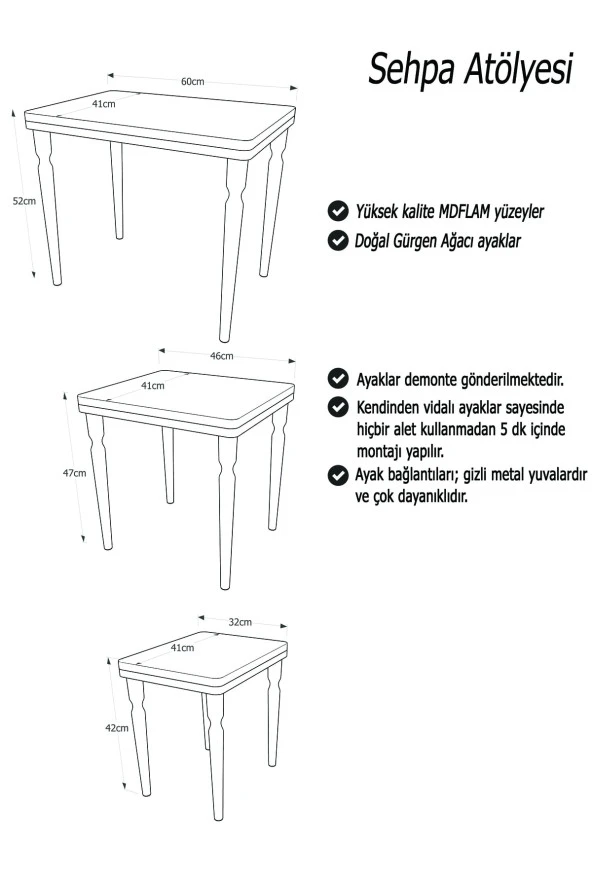 Sehpa Atölyesi

60cm

41cm

52cm

Yüksek kalite MDFLAM yüzeyler

Doğal Gürgen Ağacı ayaklar

46cm

41cm

47cm

Ayaklar demonte gönderilmektedir.

Kendinden vidalı ayaklar sayesinde hiçbir alet kullanmadan 5 dk içinde montajı yapılır.

Ayak bağlantıları; gizli metal yuvalardır ve çok dayanıklıdır.

32cm

41cm

42cm