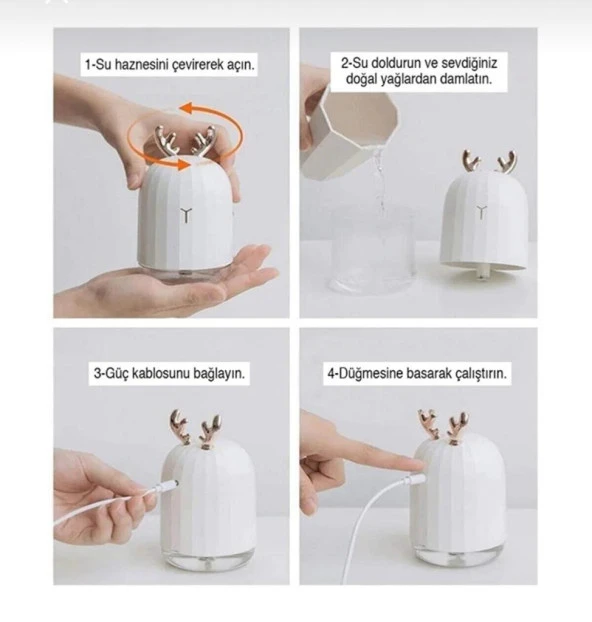 1-Su haznesini çevirerek açın.

2-Su doldurun ve sevdiğiniz doğal yağlardan damlatın.

3-Güç kablosunu bağlayın.

4-Düğmesine basarak çalıştırın.