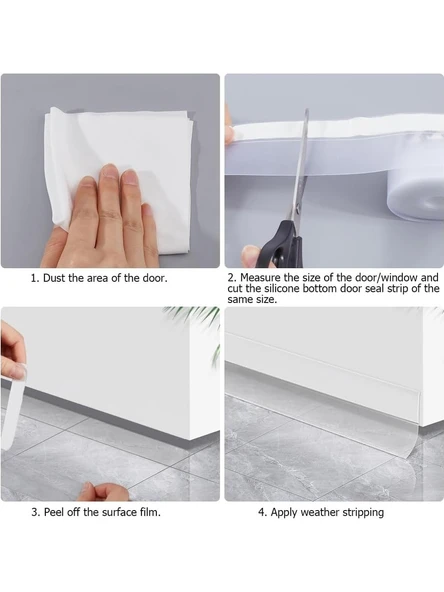 1. Dust the area of the door.

2. Measure the size of the door/window and cut the silicone bottom door seal strip of the same size.

3. Peel off the surface film.

4. Apply weather stripping