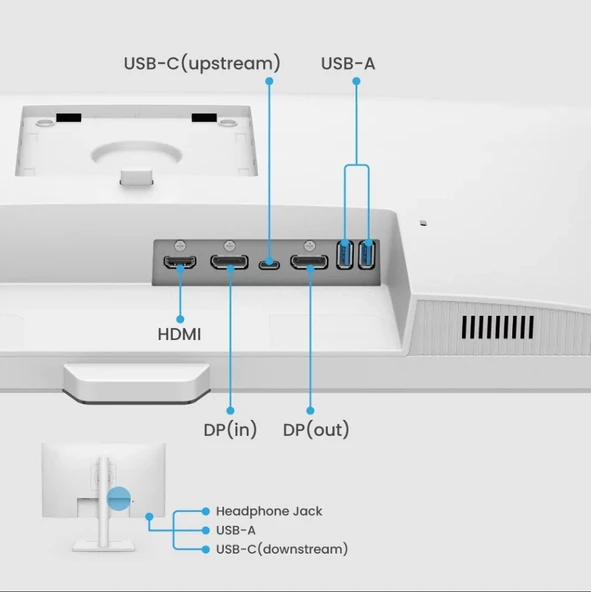 USB-C(upstream)

USB-A

HDMI

DP(in)

DP(out)

Headphone Jack
USB-A
USB-C(downstream)