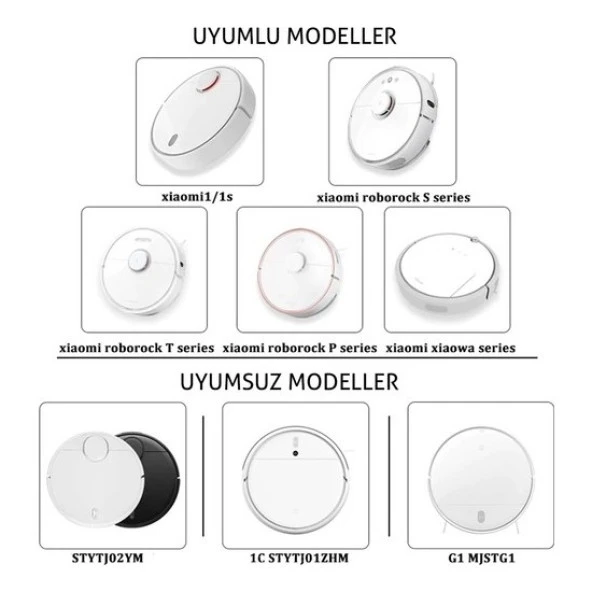 UYUMLU MODELLER

xiaomi1/1s

xiaomi roborock S series

xiaomi roborock T series

xiaomi roborock P series

xiaomi xiaowa series

UYUMSUZ MODELLER

STYTJ02YM

1C STYTJ01ZHM

G1 MJSTG1