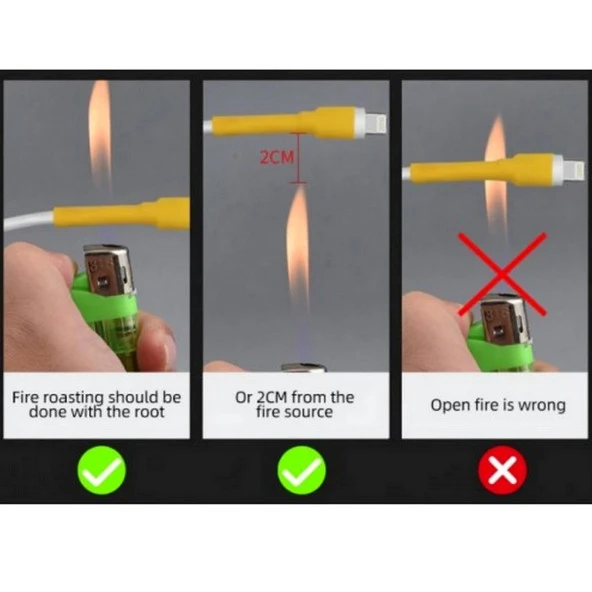 2CM

Fire roasting should be done with the root

Or 2CM from the fire source

Open fire is wrong