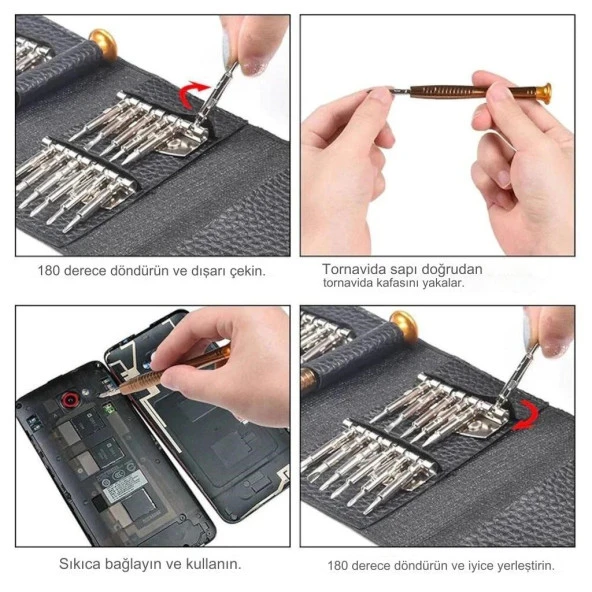 180 derece döndürün ve dışarı çekin.

Tornavida sapı doğrudan tornavida kafasını yakalar.

Sıkıca bağlayın ve kullanın.

180 derece döndürün ve iyice yerleştirin.