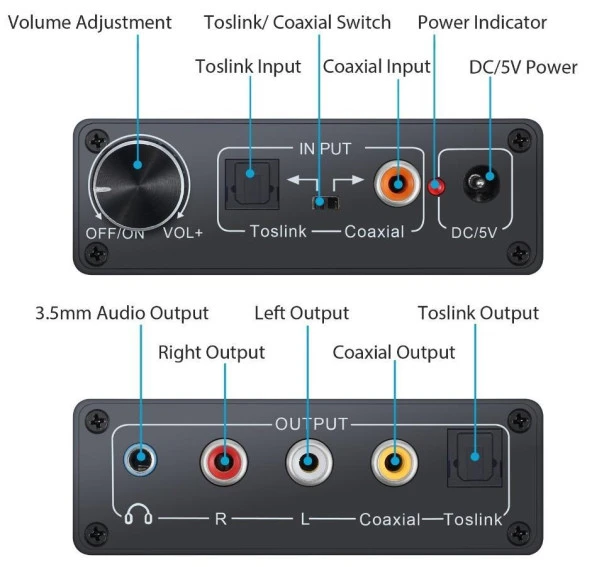 Volume Adjustment
Toslink/ Coaxial Switch
Power Indicator
Toslink Input
Coaxial Input
DC/5V Power

INPUT
OFF/ON VOL+
Toslink Coaxial
DC/5V

3.5mm Audio Output
Left Output
Toslink Output
Right Output
Coaxial Output

OUTPUT
R L Coaxial Toslink