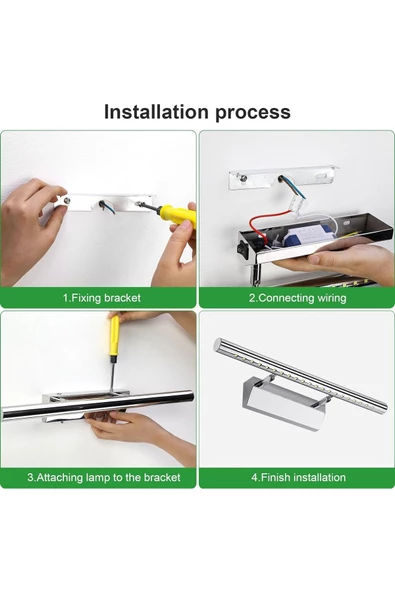 Installation process

1.Fixing bracket

2.Connecting wiring

3.Attaching lamp to the bracket

4.Finish installation