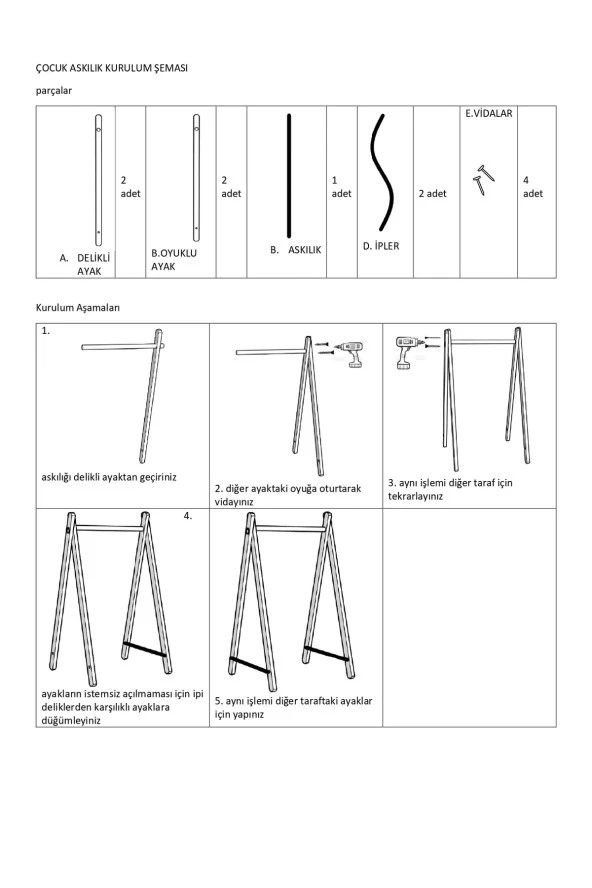 ÇOCUK ASKILIK KURULUM ŞEMASI

parçalar

| A. DELİKLİ AYAK | 2 adet | B.OYUKLU AYAK | 2 adet | B. ASKILIK | 1 adet | D. İPLER | 2 adet | E.VİDALAR | 4 adet |
|---|---|---|---|---|---|---|---|---|---|

Kurulum Aşamaları

| 1. askılığı delikli ayaktan geçiriniz | 2. diğer ayaktaki oyuğa oturtarak vidayınız | 3. aynı işlemi diğer taraf için tekrarlayınız |
|---|---|---|
| 4. ayakların istemsiz açılmaması için ipi deliklerden karşılıklı ayaklara düğümleyiniz | 5. aynı işlemi diğer taraftaki ayaklar için yapınız | |