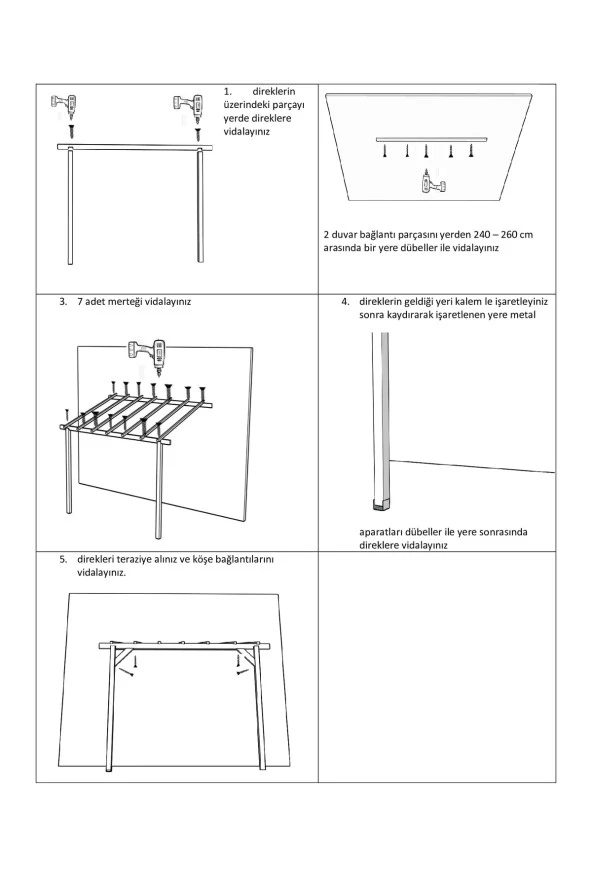 1. direklerin üzerindeki parçayı yerde direklere vidalayınız

2 duvar bağlantı parçasını yerden 240 – 260 cm arasında bir yere dübeller ile vidalayınız

3. 7 adet merteği vidalayınız

4. direklerin geldiği yeri kalem le işaretleyiniz sonra kaydırarak işaretlenen yere metal

aparatları dübeller ile yere sonrasında direklere vidalayınız

5. direkleri teraziye alınız ve köşe bağlantılarını vidalayınız.