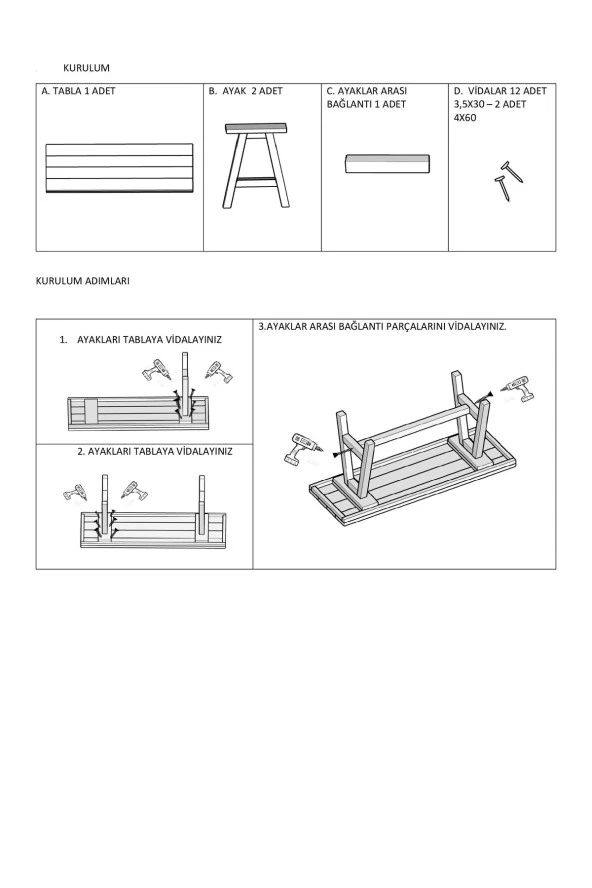 KURULUM

| A. TABLA 1 ADET | B. AYAK 2 ADET | C. AYAKLAR ARASI BAĞLANTI 1 ADET | D. VİDALAR 12 ADET 3,5X30 – 2 ADET 4X60 |
|---|---|---|---|

KURULUM ADIMLARI

1. AYAKLARI TABLAYA VİDALAYINIZ

2. AYAKLARI TABLAYA VİDALAYINIZ

3.AYAKLAR ARASI BAĞLANTI PARÇALARINI VİDALAYINIZ.