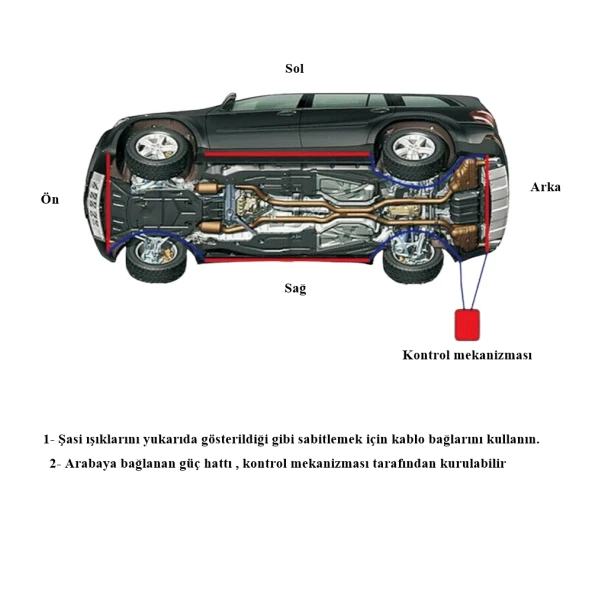 Sol

Ön

Arka

Sağ

Kontrol mekanizması

1- Şasi ışıklarını yukarıda gösterildiği gibi sabitlemek için kablo bağlarını kullanın.

2- Arabaya bağlanan güç hattı , kontrol mekanizması tarafından kurulabilir