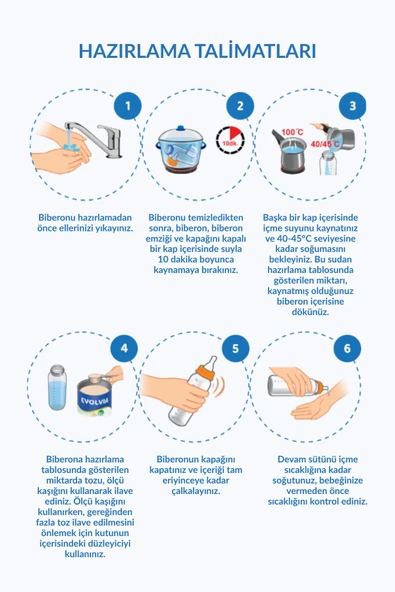 HAZIRLAMA TALİMATLARI

1

Biberonu hazırlamadan önce ellerinizi yıkayınız.

2

10dk.

Biberonu temizledikten sonra, biberon, biberon emziği ve kapağını kapalı bir kap içerisinde suyla 10 dakika boyunca kaynamaya bırakınız.

3

100°C

40/45°C

Başka bir kap içerisinde içme suyunu kaynatınız ve 40-45°C seviyesine kadar soğumasını bekleyiniz. Bu sudan hazırlama tablosunda gösterilen miktarı, kaynatmış olduğunuz biberon içerisine dökünüz.

4

EVOLVIA

Biberona hazırlama tablosunda gösterilen miktarda tozu, ölçü kaşığını kullanarak ilave ediniz. Ölçü kaşığını kullanırken, gereğinden fazla toz ilave edilmesini önlemek için kutunun içerisindeki düzleyiciyi kullanınız.

5

Biberonun kapağını kapatınız ve içeriği tam eriyinceye kadar çalkalayınız.

6

Devam sütünü içme sıcaklığına kadar soğutunuz, bebeğinize vermeden önce sıcaklığını kontrol ediniz.