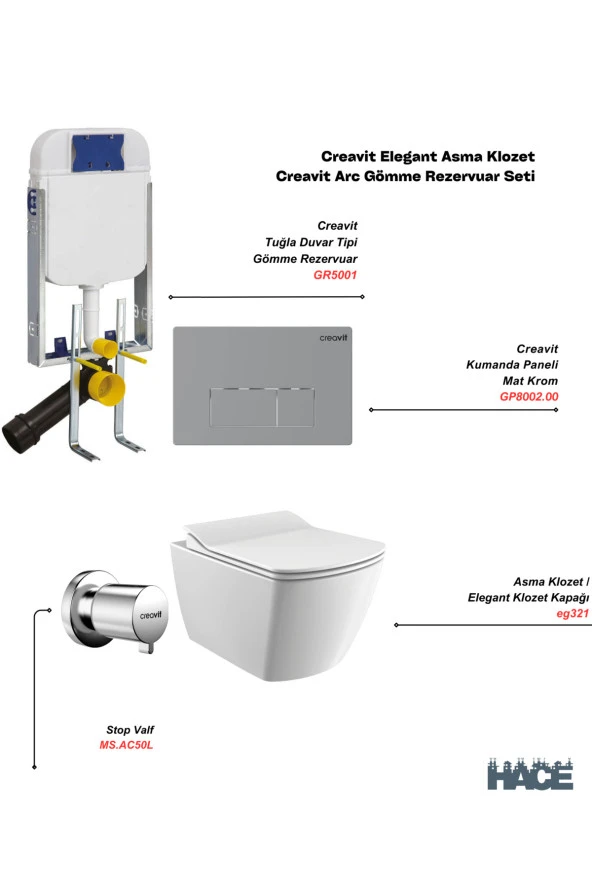 Creavit Elegant Asma Klozet
Creavit Arc Gömme Rezervuar Seti

Creavit
Tuğla Duvar Tipi
Gömme Rezervuar
GR5001

creavit

Creavit
Kumanda Paneli
Mat Krom
GP8002.00

creavit

Asma Klozet /
Elegant Klozet Kapağı
eg321

Stop Valf
MS.AC50L

HACE