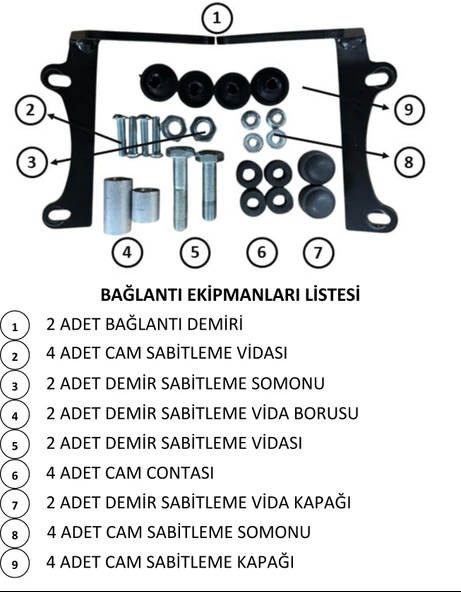 1

2

9

3

8

4

5

6

7

BAĞLANTI EKİPMANLARI LİSTESİ

1 2 ADET BAĞLANTI DEMİRİ

2 4 ADET CAM SABİTLEME VİDASI

3 2 ADET DEMİR SABİTLEME SOMONU

4 2 ADET DEMİR SABİTLEME VİDA BORUSU

5 2 ADET DEMİR SABİTLEME VİDASI

6 4 ADET CAM CONTASI

7 2 ADET DEMİR SABİTLEME VİDA KAPAĞI

8 4 ADET CAM SABİTLEME SOMONU

9 4 ADET CAM SABİTLEME KAPAĞI