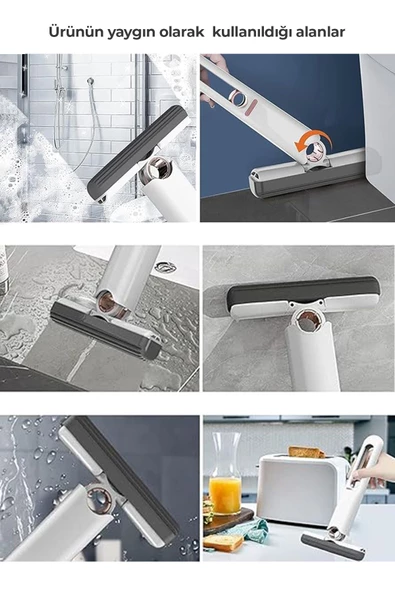 Ürünün yaygın olarak kullanıldığı alanlar