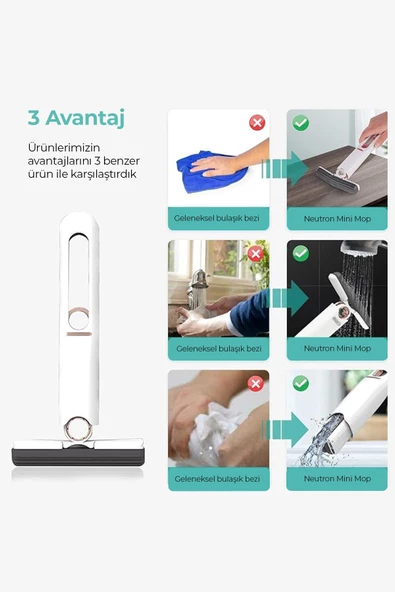 3 Avantaj

Ürünlerimizin avantajlarını 3 benzer ürün ile karşılaştırdık

Geleneksel bulaşık bezi

Neutron Mini Mop

Geleneksel bulaşık bezi

Neutron Mini Mop

Geleneksel bulaşık bezi

Neutron Mini Mop