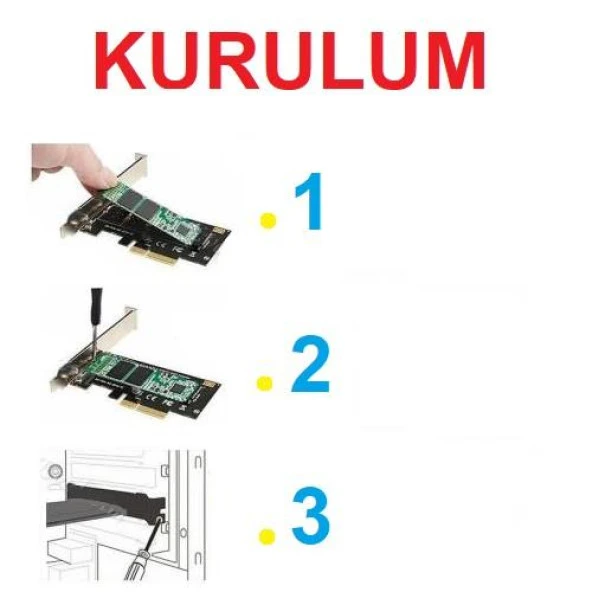 KURULUM

1

2

3