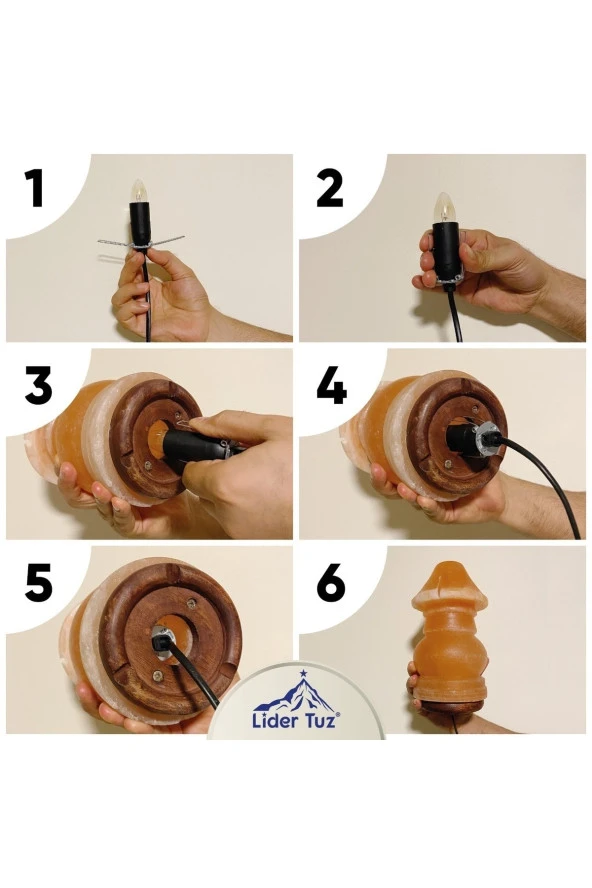 1

2

3

4

5

6

Lider Tuz®