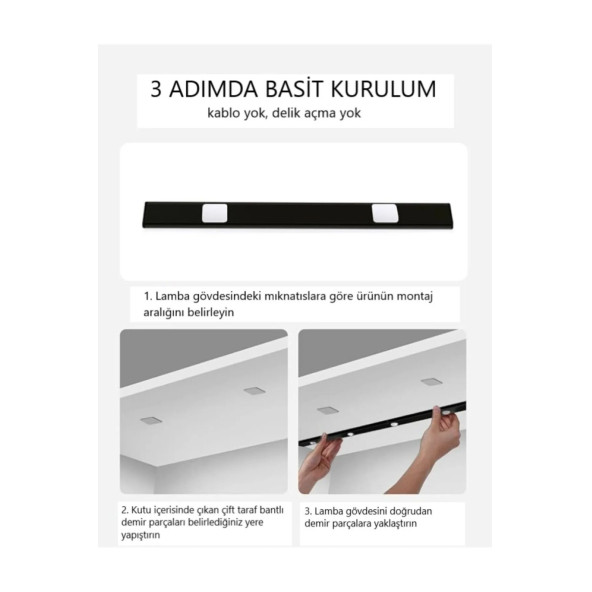 3 ADIMDA BASİT KURULUM
kablo yok, delik açma yok

1. Lamba gövdesindeki mıknatıslara göre ürünün montaj aralığını belirleyin

2. Kutu içerisinde çıkan çift taraf bantlı demir parçaları belirlediğiniz yere yapıştırın

3. Lamba gövdesini doğrudan demir parçalara yaklaştırın