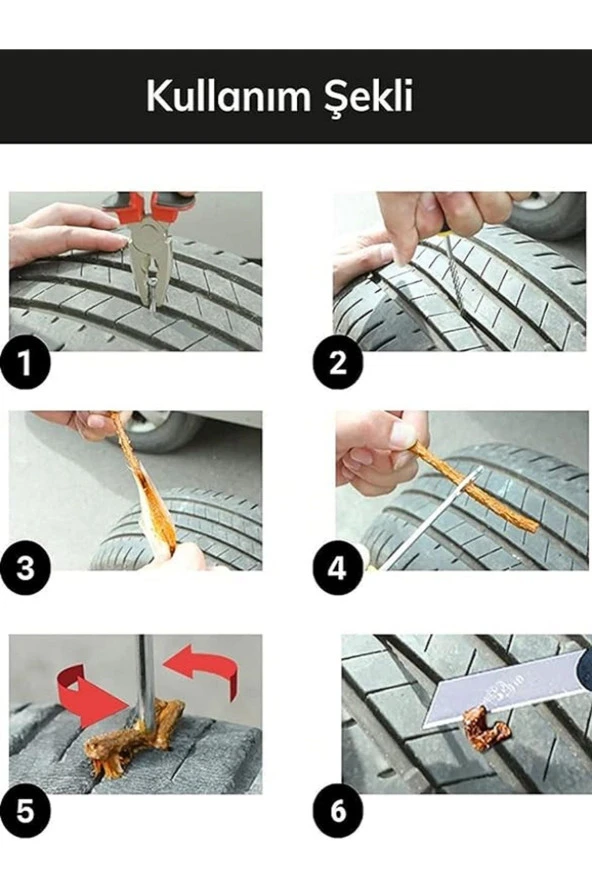 Kullanım Şekli

1

2

3

4

5

6