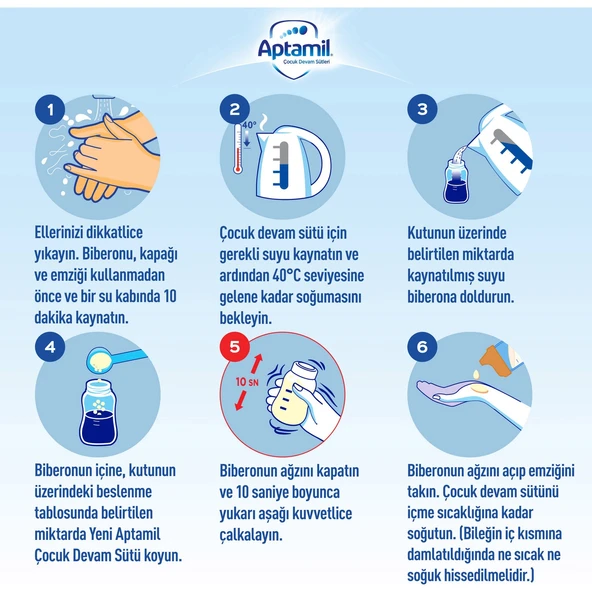 Aptamil
Çocuk Devam Sütleri

1

Ellerinizi dikkatlice yıkayın. Biberonu, kapağı ve emziği kullanmadan önce ve bir su kabında 10 dakika kaynatın.

2

40°

Çocuk devam sütü için gerekli suyu kaynatın ve ardından 40°C seviyesine gelene kadar soğumasını bekleyin.

3

Kutunun üzerinde belirtilen miktarda kaynatılmış suyu biberona doldurun.

4

Biberonun içine, kutunun üzerindeki beslenme tablosunda belirtilen miktarda Yeni Aptamil Çocuk Devam Sütü koyun.

5

10 SN

Biberonun ağzını kapatın ve 10 saniye boyunca yukarı aşağı kuvvetlice çalkalayın.

6

Biberonun ağzını açıp emziğini takın. Çocuk devam sütünü içme sıcaklığına kadar soğutun. (Bileğin iç kısmına damlatıldığında ne sıcak ne soğuk hissedilmelidir.)