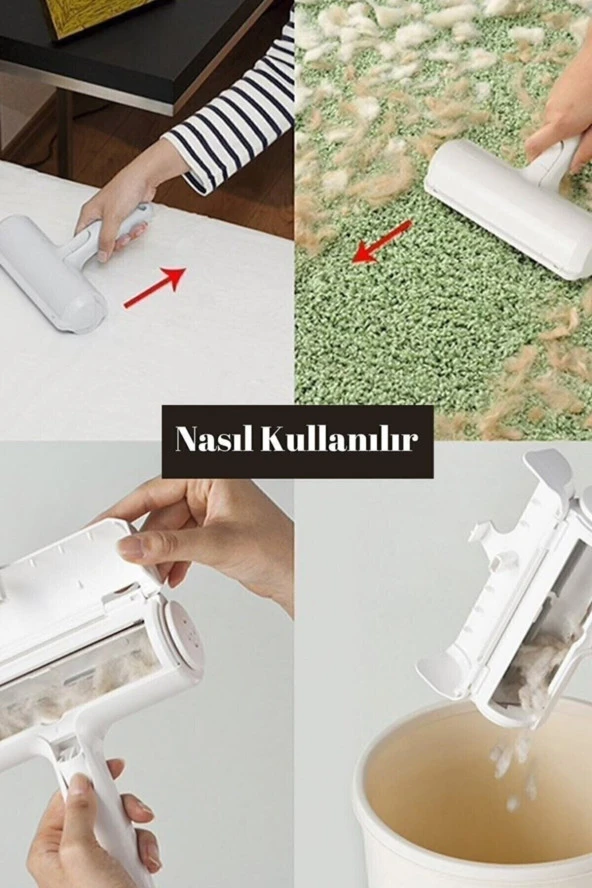 Nasıl Kullanılır