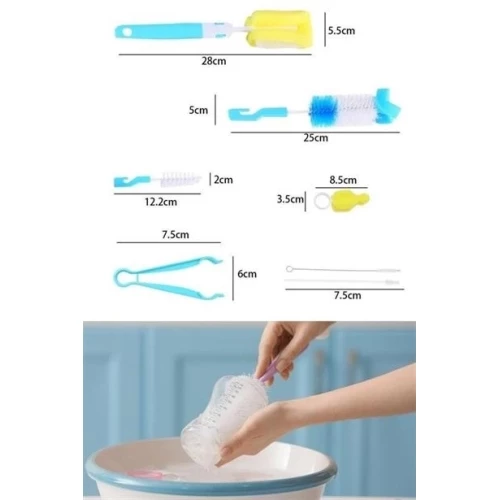 5.5cm
28cm

5cm
25cm

2cm
12.2cm

8.5cm
3.5cm

7.5cm
6cm

7.5cm