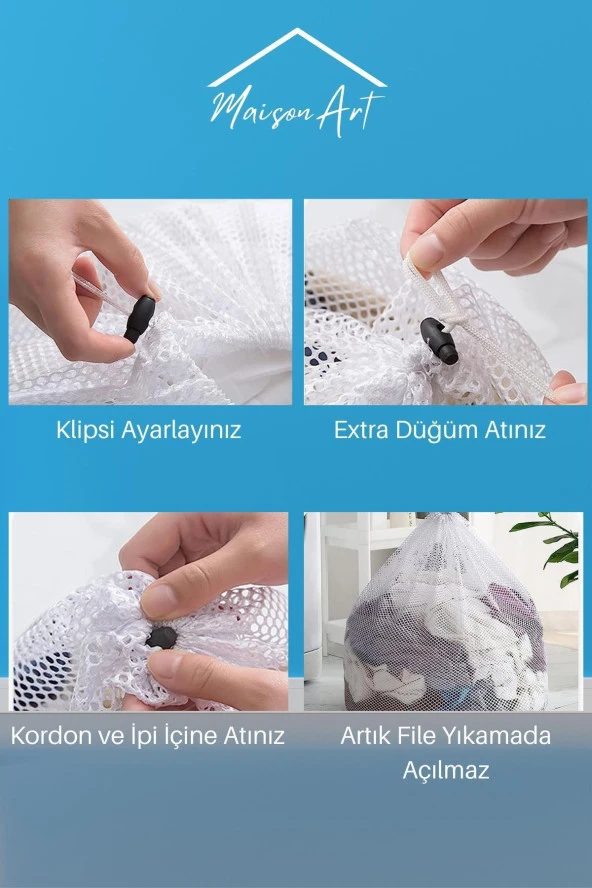 Maison Art

Klipsi Ayarlayınız

Extra Düğüm Atınız

Kordon ve İpi İçine Atınız

Artık File Yıkamada Açılmaz