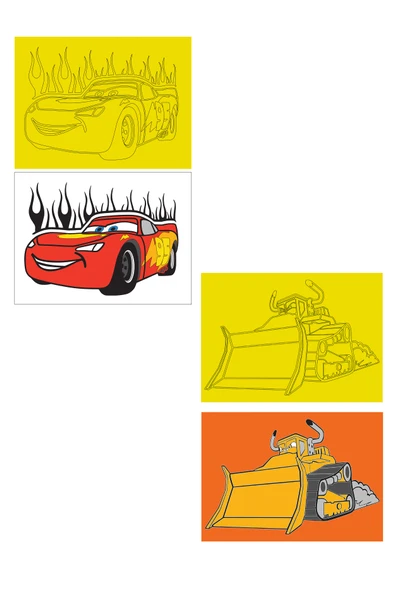 95

95