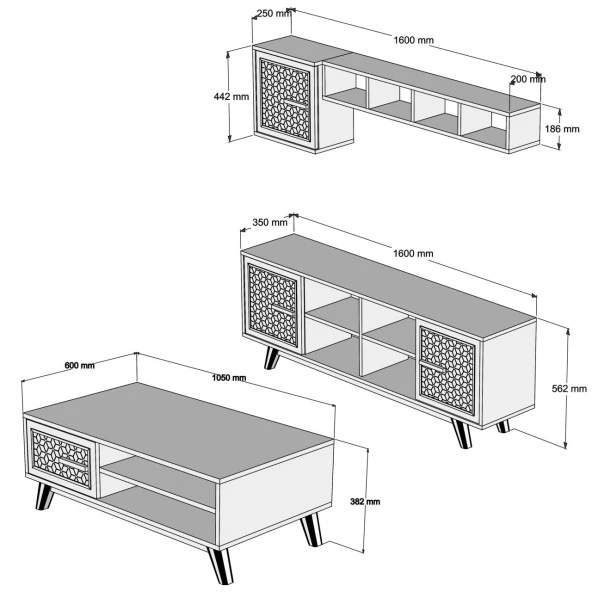 250 mm
1600 mm
200 mm
442 mm
186 mm
350 mm
1600 mm
562 mm
600 mm
1050 mm
382 mm