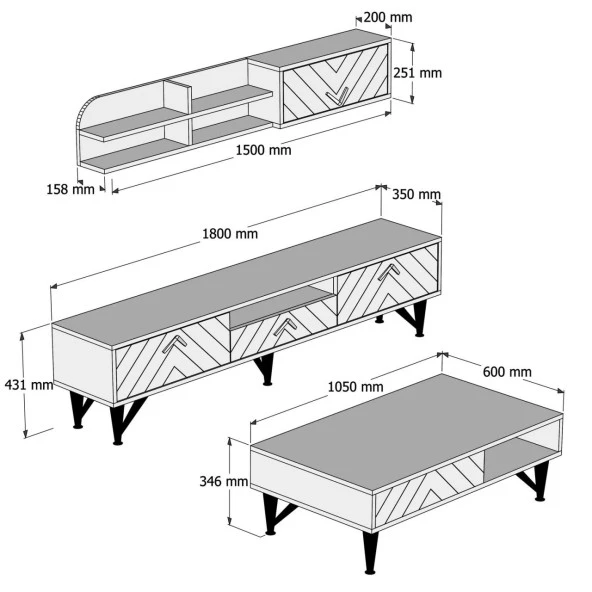 200 mm
251 mm
1500 mm
158 mm
350 mm
1800 mm
431 mm
600 mm
1050 mm
346 mm