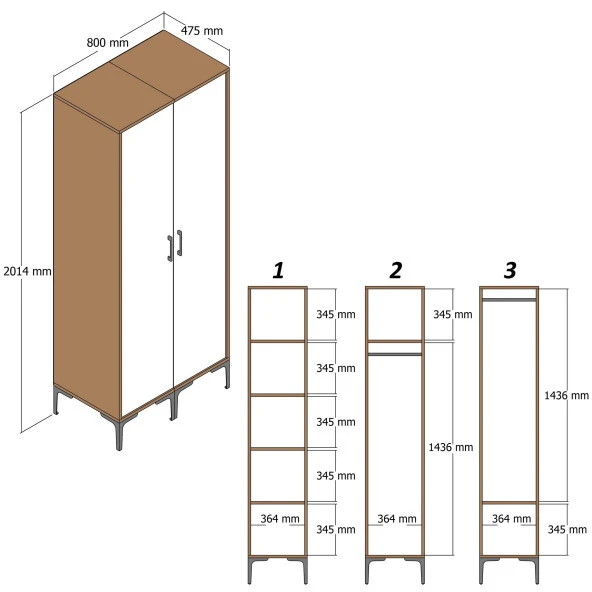 800 mm
475 mm
2014 mm

1
345 mm
345 mm
345 mm
345 mm
364 mm
345 mm

2
345 mm
1436 mm
364 mm

3
1436 mm
364 mm
345 mm