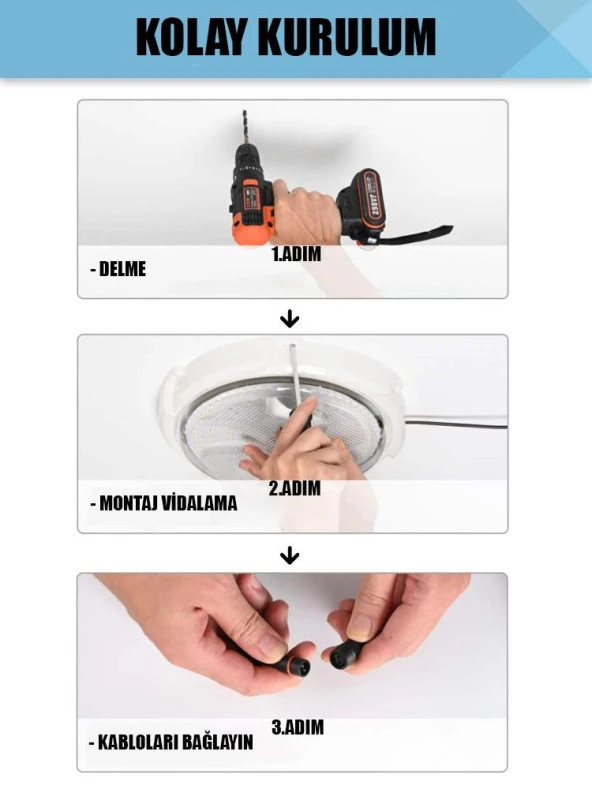 KOLAY KURULUM

1.ADIM

- DELME

2.ADIM

- MONTAJ VİDALAMA

3.ADIM

- KABLOLARI BAĞLAYIN