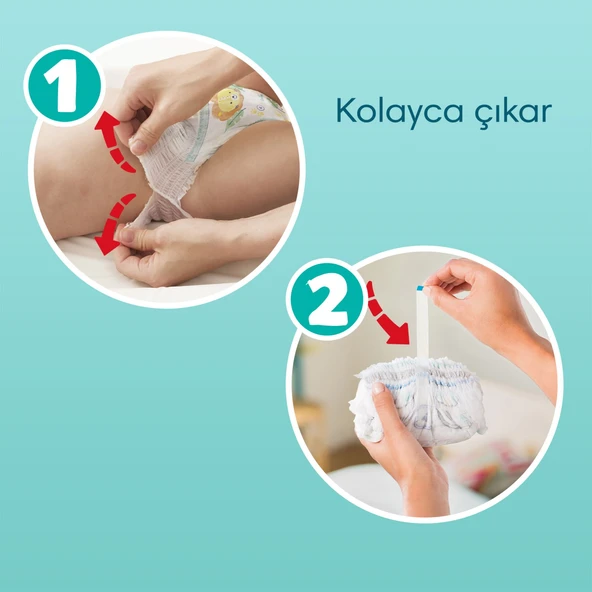 1

Kolayca çıkar

2