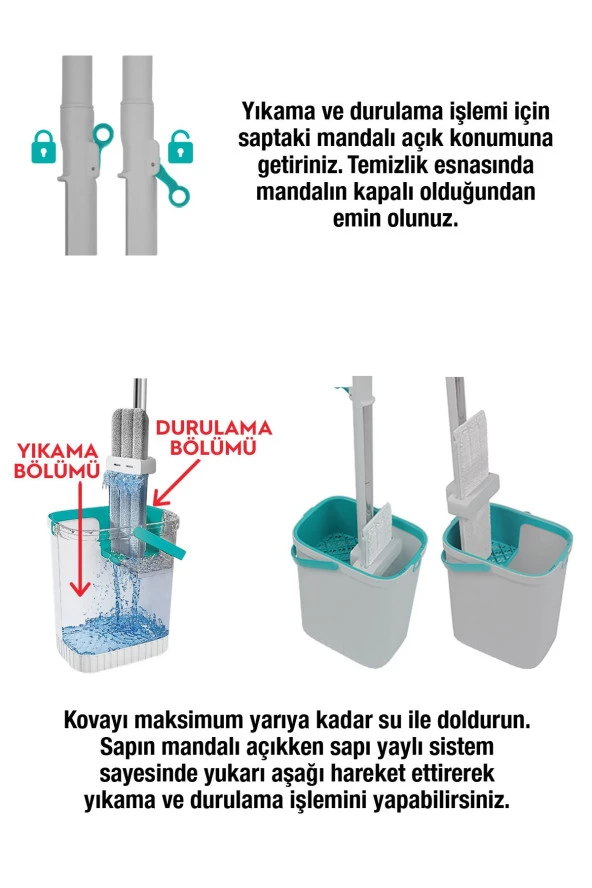 Yıkama ve durulama işlemi için saptaki mandalı açık konumuna getiriniz. Temizlik esnasında mandalın kapalı olduğundan emin olunuz.

YIKAMA BÖLÜMÜ

DURULAMA BÖLÜMÜ

Kovayı maksimum yarıya kadar su ile doldurun. Sapın mandalı açıkken sapı yaylı sistem sayesinde yukarı aşağı hareket ettirerek yıkama ve durulama işlemini yapabilirsiniz.