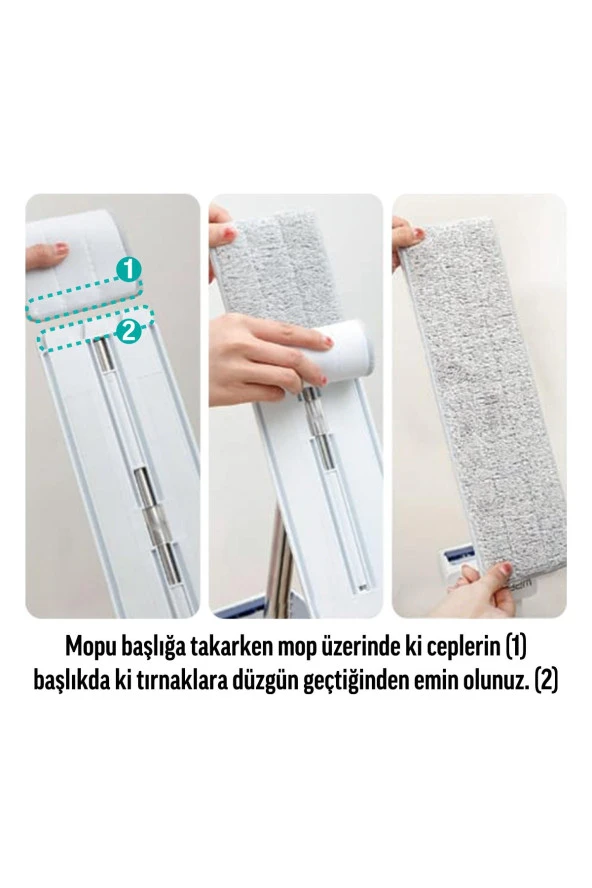 1
2

Mopu başlığa takarken mop üzerinde ki ceplerin (1) başlıkda ki tırnaklara düzgün geçtiğinden emin olunuz. (2)