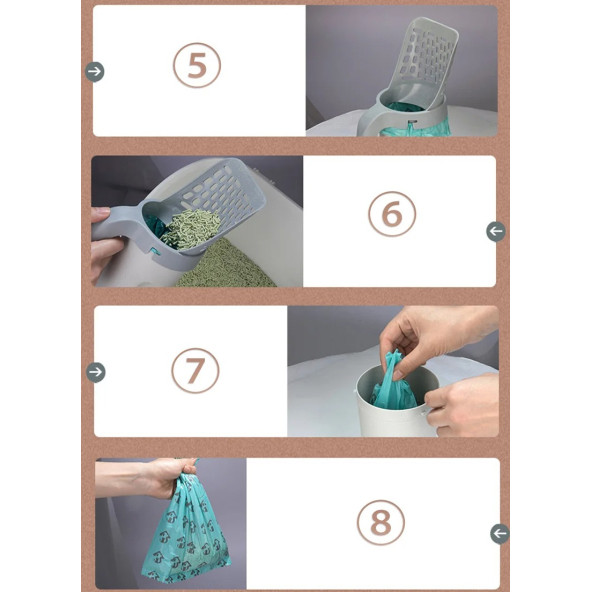 ⑤

⑥

⑦

⑧