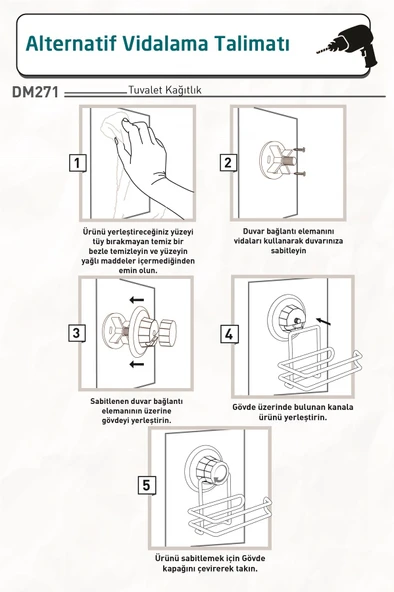 Alternatif Vidalama Talimatı

DM271 Tuvalet Kağıtlık

1

Ürünü yerleştireceğiniz yüzeyi tüy bırakmayan temiz bir bezle temizleyin ve yüzeyin yağlı maddeler içermediğinden emin olun.

2

Duvar bağlantı elemanını vidaları kullanarak duvarınıza sabitleyin

3

Sabitlenen duvar bağlantı elemanının üzerine gövdeyi yerleştirin.

4

Gövde üzerinde bulunan kanala ürünü yerleştirin.

5

Ürünü sabitlemek için Gövde kapağını çevirerek takın.