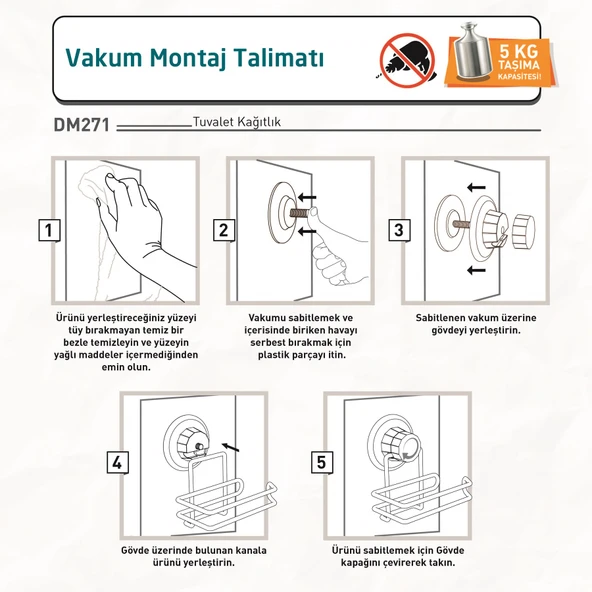 Vakum Montaj Talimatı

5 KG TAŞIMA KAPASİTESİ!

DM271 Tuvalet Kağıtlık

1

Ürünü yerleştireceğiniz yüzeyi tüy bırakmayan temiz bir bezle temizleyin ve yüzeyin yağlı maddeler içermediğinden emin olun.

2

Vakumu sabitlemek ve içerisinde biriken havayı serbest bırakmak için plastik parçayı itin.

3

Sabitlenen vakum üzerine gövdeyi yerleştirin.

4

Gövde üzerinde bulunan kanala ürünü yerleştirin.

5

Ürünü sabitlemek için Gövde kapağını çevirerek takın.