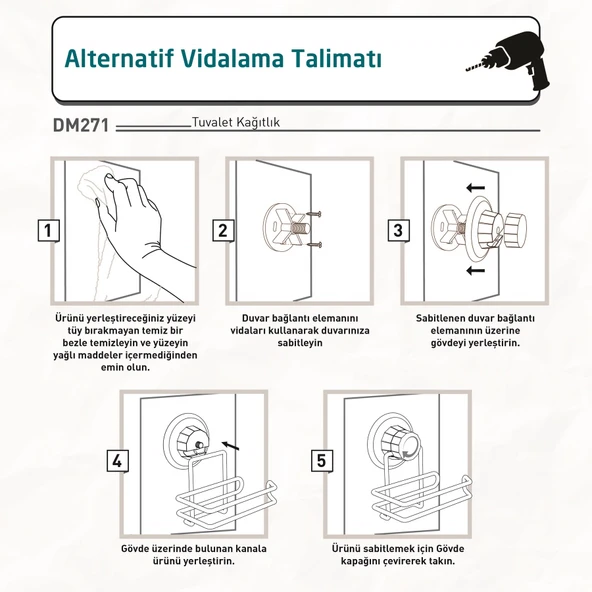 Alternatif Vidalama Talimatı

DM271 Tuvalet Kağıtlık

1

Ürünü yerleştireceğiniz yüzeyi tüy bırakmayan temiz bir bezle temizleyin ve yüzeyin yağlı maddeler içermediğinden emin olun.

2

Duvar bağlantı elemanını vidaları kullanarak duvarınıza sabitleyin

3

Sabitlenen duvar bağlantı elemanının üzerine gövdeyi yerleştirin.

4

Gövde üzerinde bulunan kanala ürünü yerleştirin.

5

Ürünü sabitlemek için Gövde kapağını çevirerek takın.