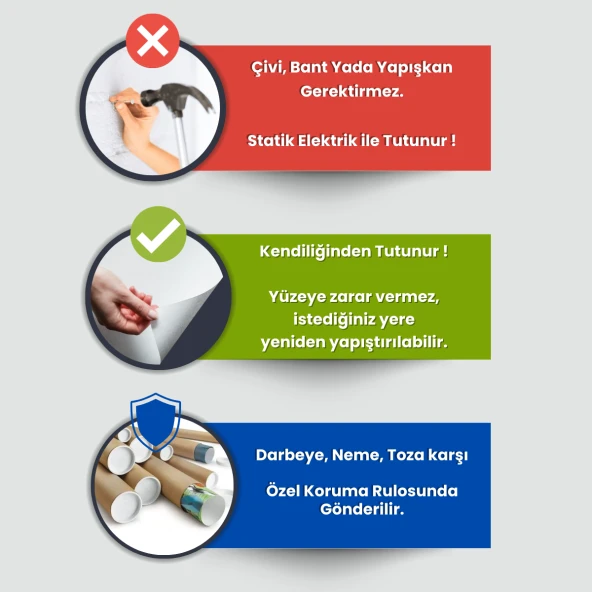 Çivi, Bant Yada Yapışkan Gerektirmez.

Statik Elektrik ile Tutunur !

Kendiliğinden Tutunur !

Yüzeye zarar vermez, istediğiniz yere yeniden yapıştırılabilir.

Darbeye, Neme, Toza karşı

Özel Koruma Rulosunda Gönderilir.