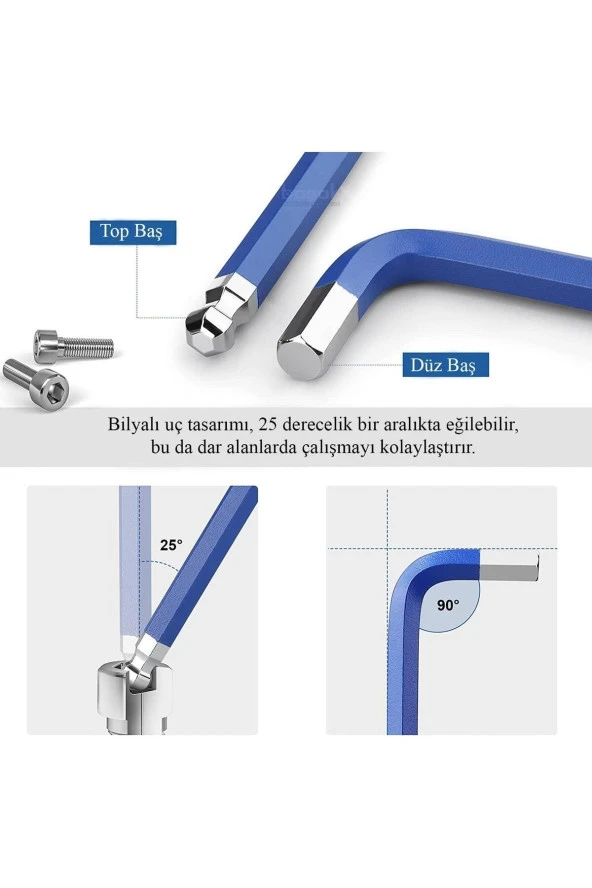 Top Baş

Düz Baş

Bilyalı uç tasarımı, 25 derecelik bir aralıkta eğilebilir, bu da dar alanlarda çalışmayı kolaylaştırır.

25°

90°