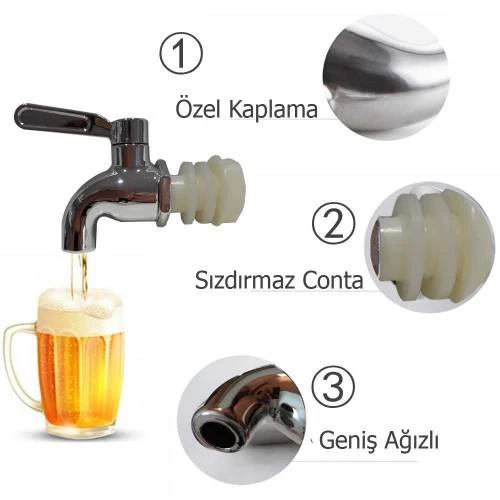 ①
Özel Kaplama

②
Sızdırmaz Conta

③
Geniş Ağızlı