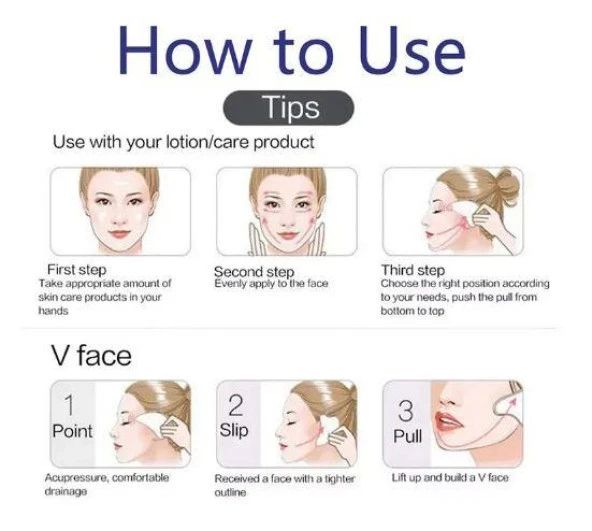 How to Use

Tips

Use with your lotion/care product

First step
Take appropriate amount of skin care products in your hands

Second step
Evenly apply to the face

Third step
Choose the right position according to your needs, push the pull from bottom to top

V face

1
Point

Acupressure, comfortable drainage

2
Slip

Received a face with a tighter outline

3
Pull

Lift up and build a V face