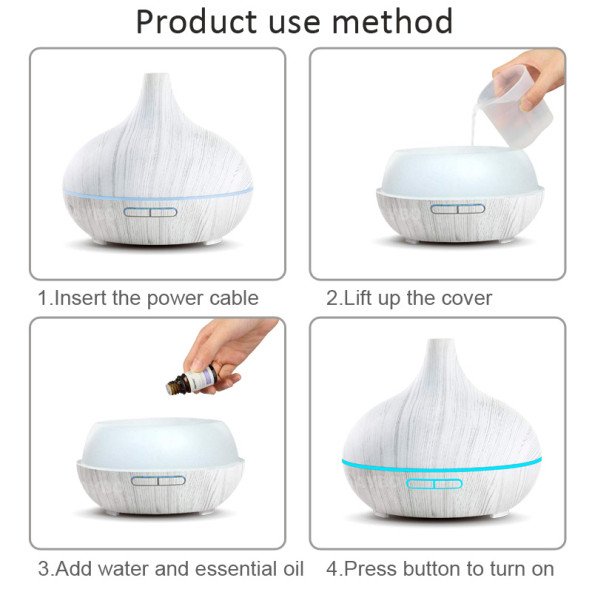 Product use method

1.Insert the power cable

2.Lift up the cover

3.Add water and essential oil

4.Press button to turn on