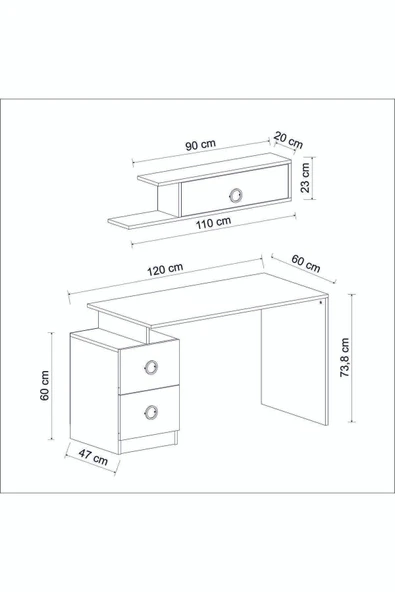 90 cm
20 cm
23 cm
110 cm
120 cm
60 cm
73,8 cm
60 cm
47 cm