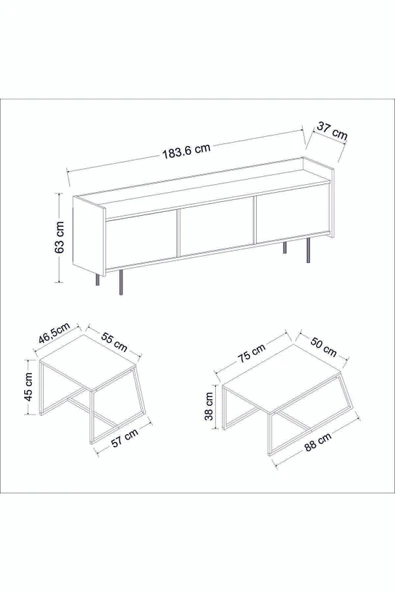 183.6 cm
37 cm
63 cm
46,5cm
55 cm
45 cm
57 cm
75 cm
50 cm
38 cm
88 cm